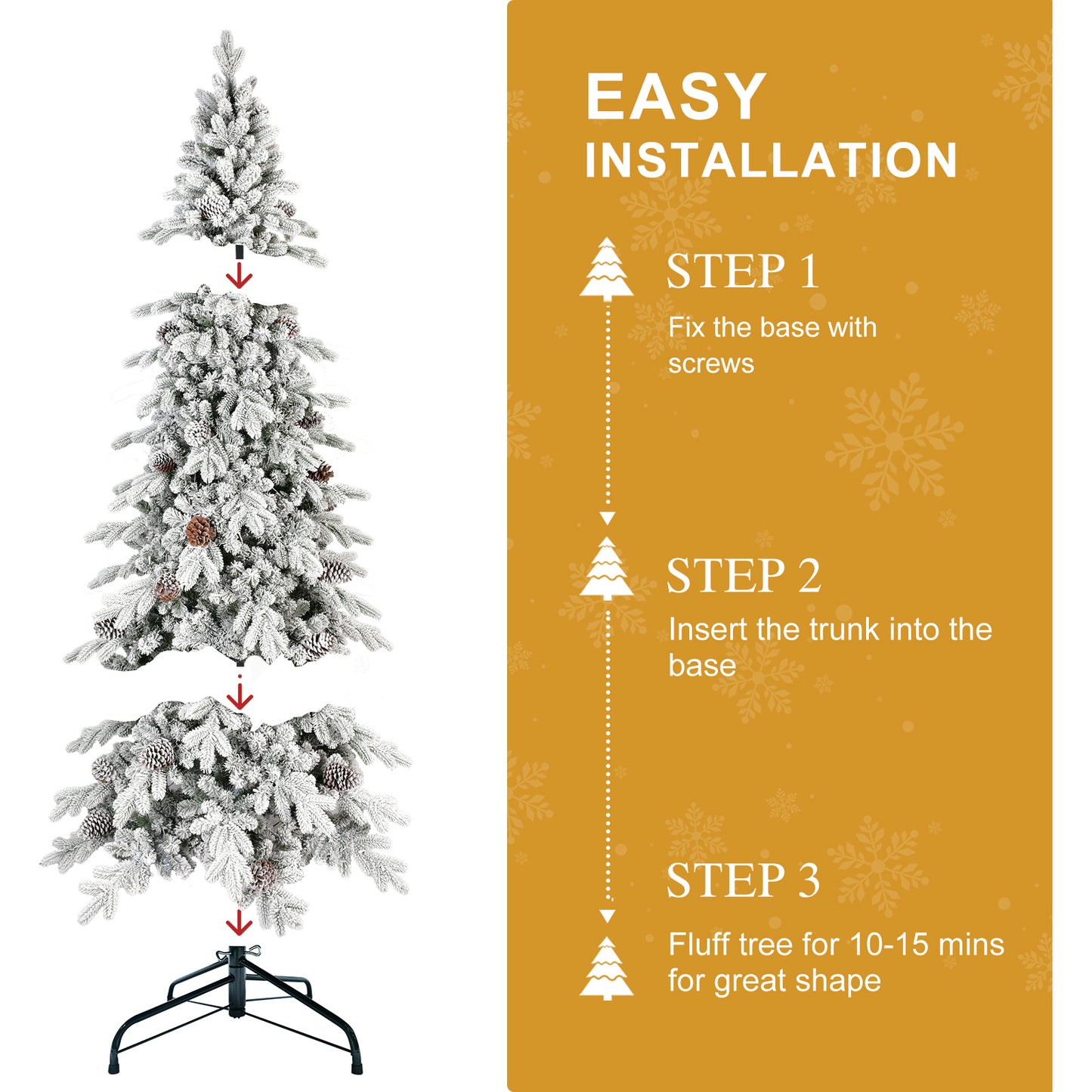 EASY
INSTALLATION

STEP 1

Fix the base with screws

STEP 2

Insert the trunk into the base

STEP 3

Fluff tree for 10-15 mins for great shape