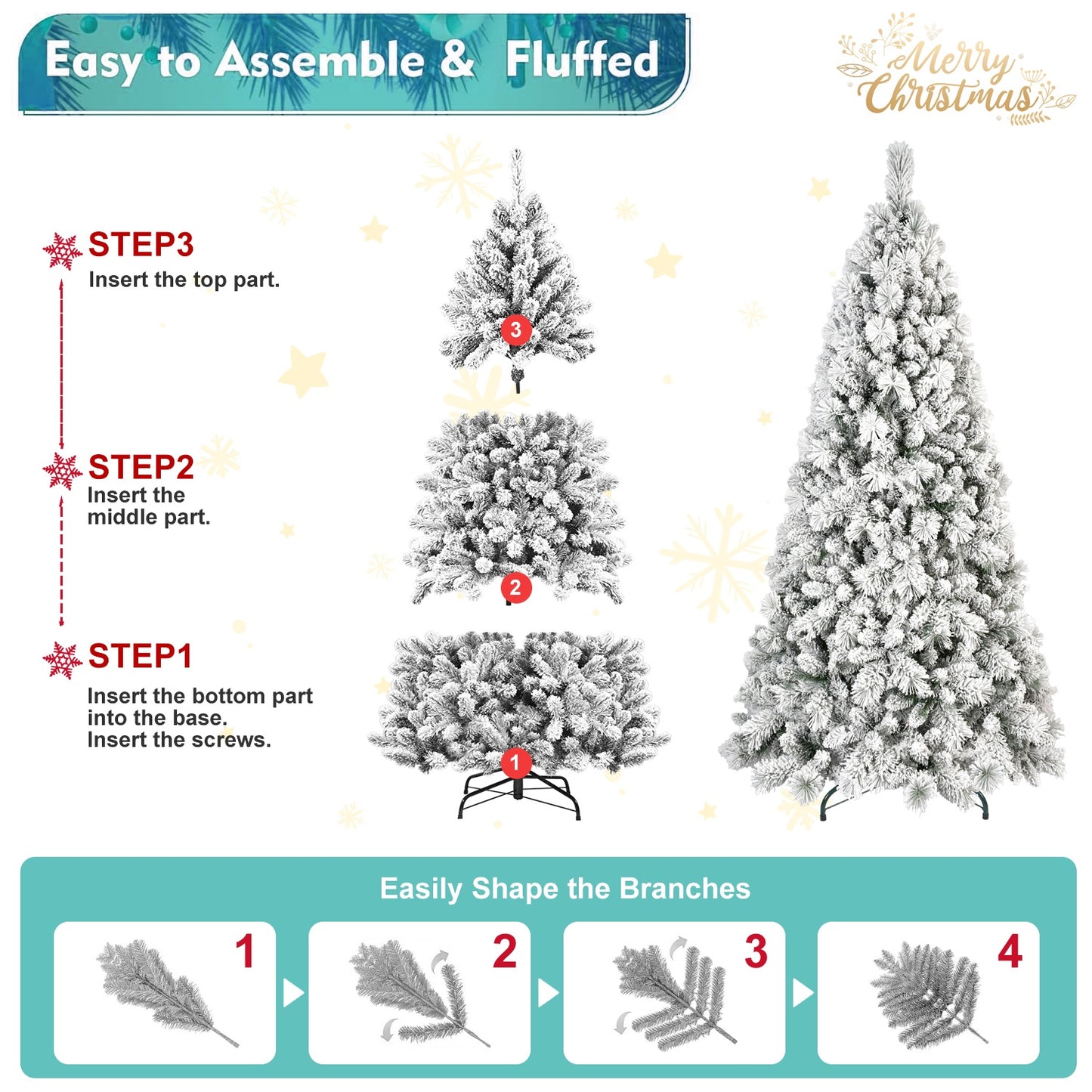 Easy to Assemble & Fluffed

Merry Christmas

STEP3
Insert the top part.

STEP2
Insert the middle part.

STEP1
Insert the bottom part into the base.
Insert the screws.

3

2

1

Easily Shape the Branches

1

2

3

4